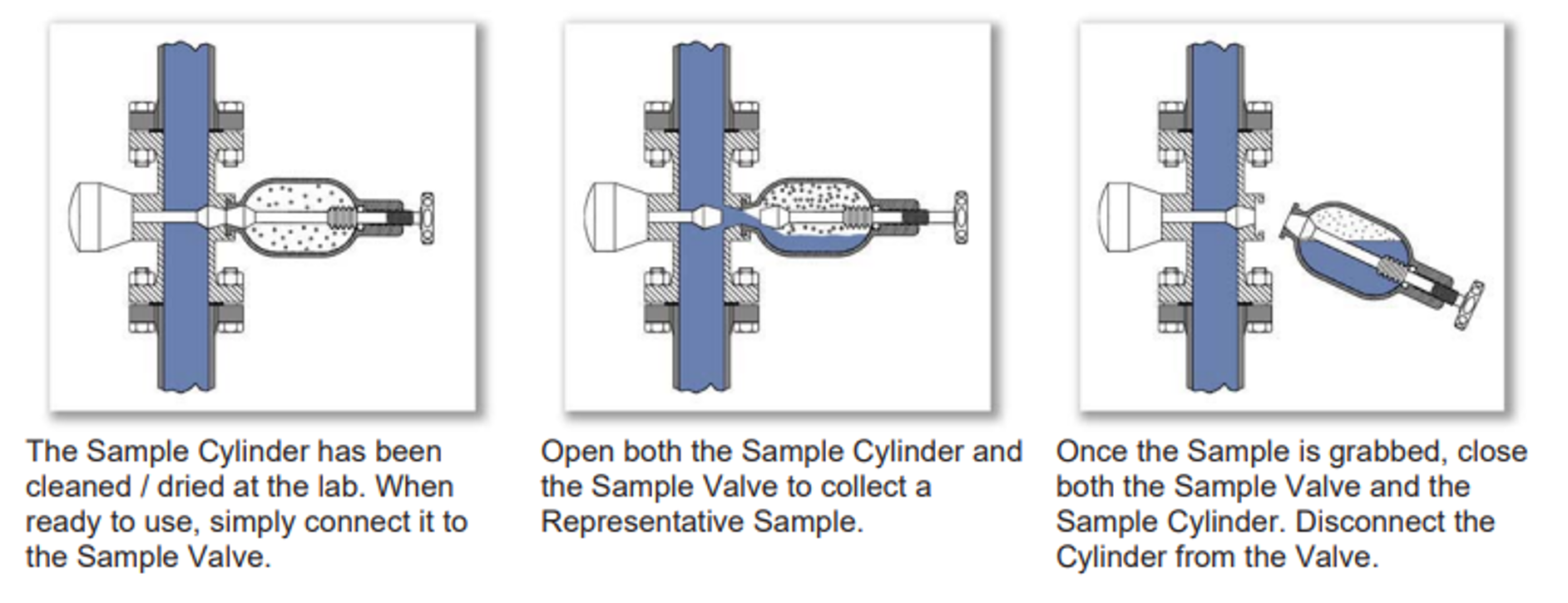 The Sample Cylinder has been cleaned / dried at the lab. When ready to use, simply connect it to the Sample Valve.

Open both the Sample Cylinder and the Sample Valve to collect a Representative Sample.

Once the Sample is grabbed, close both the Sample Valve and the Sample Cylinder. Disconnect the Cylinder from the Valve.